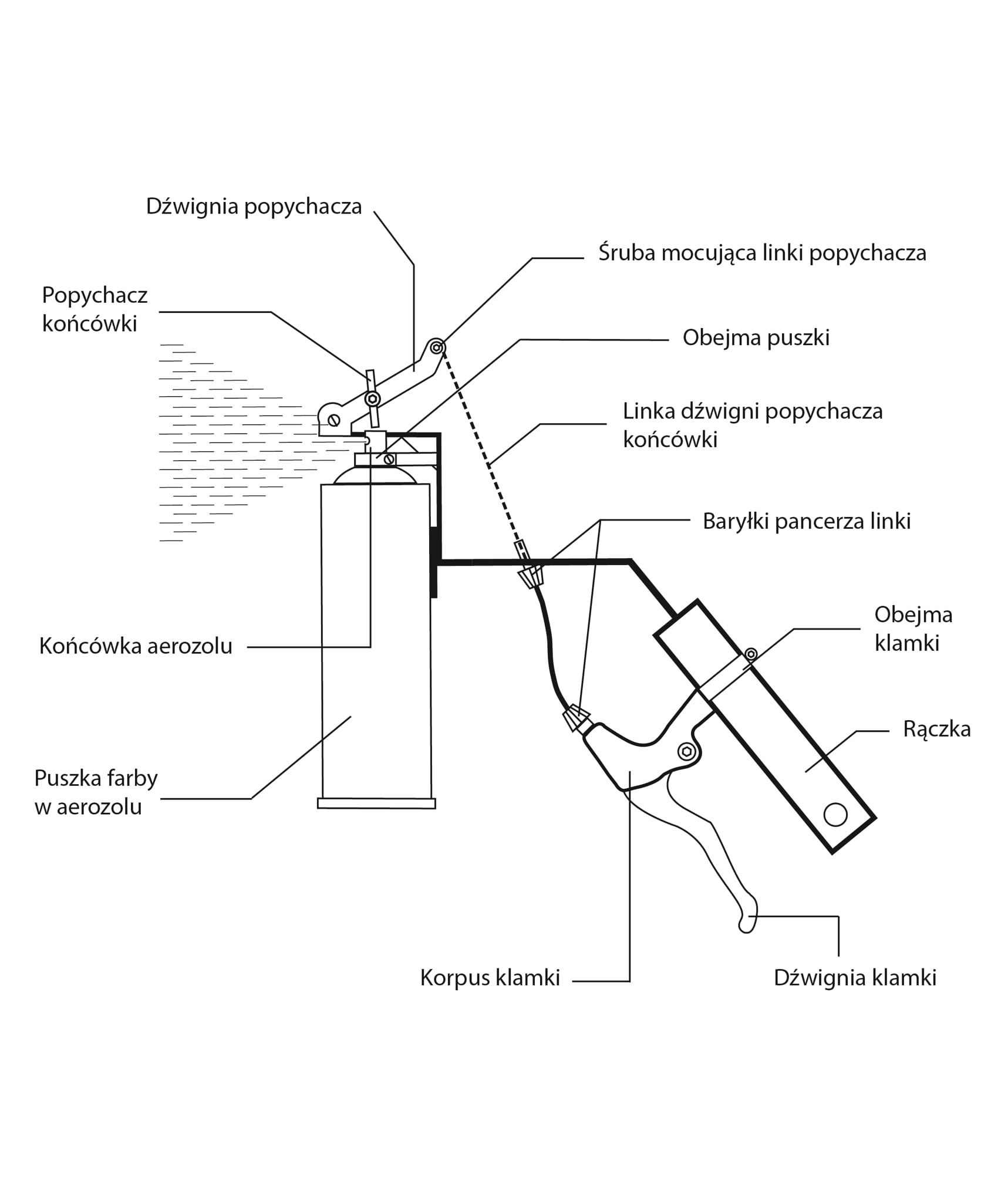 Dźwignia popychacza

Śruba mocująca linki popychacza

Popychacz końcówki

Obejma puszki

Linka dźwigni popychacza końcówki

Baryłki pancerza linki

Obejma klamki

Końcówka aerozolu

Rączka

Puszka farby w aerozolu

Korpus klamki

Dźwignia klamki