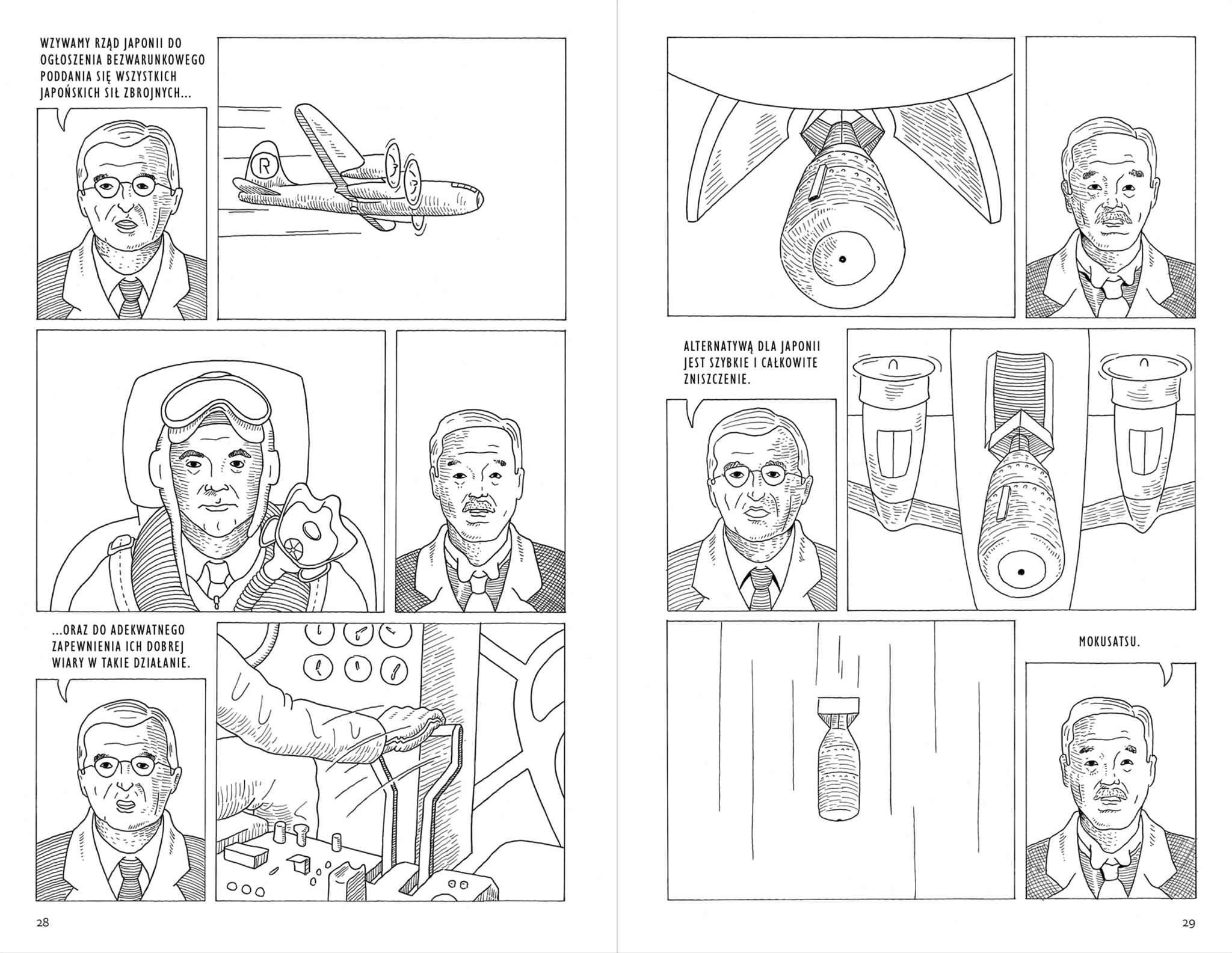 WZYWAMY RZĄD JAPONII DO OGŁOSZENIA BEZWARUNKOWEGO PODDANIA SIĘ WSZYSTKICH JAPOŃSKICH SIŁ ZBROJNYCH...

R

...ORAZ DO ADEKWATNEGO ZAPEWNIENIA ICH DOBREJ WIARY W TAKIE DZIAŁANIE.

28

ALTERNATYWĄ DLA JAPONII JEST SZYBKIE I CAŁKOWITE ZNISZCZENIE.

MOKUSATSU.

29